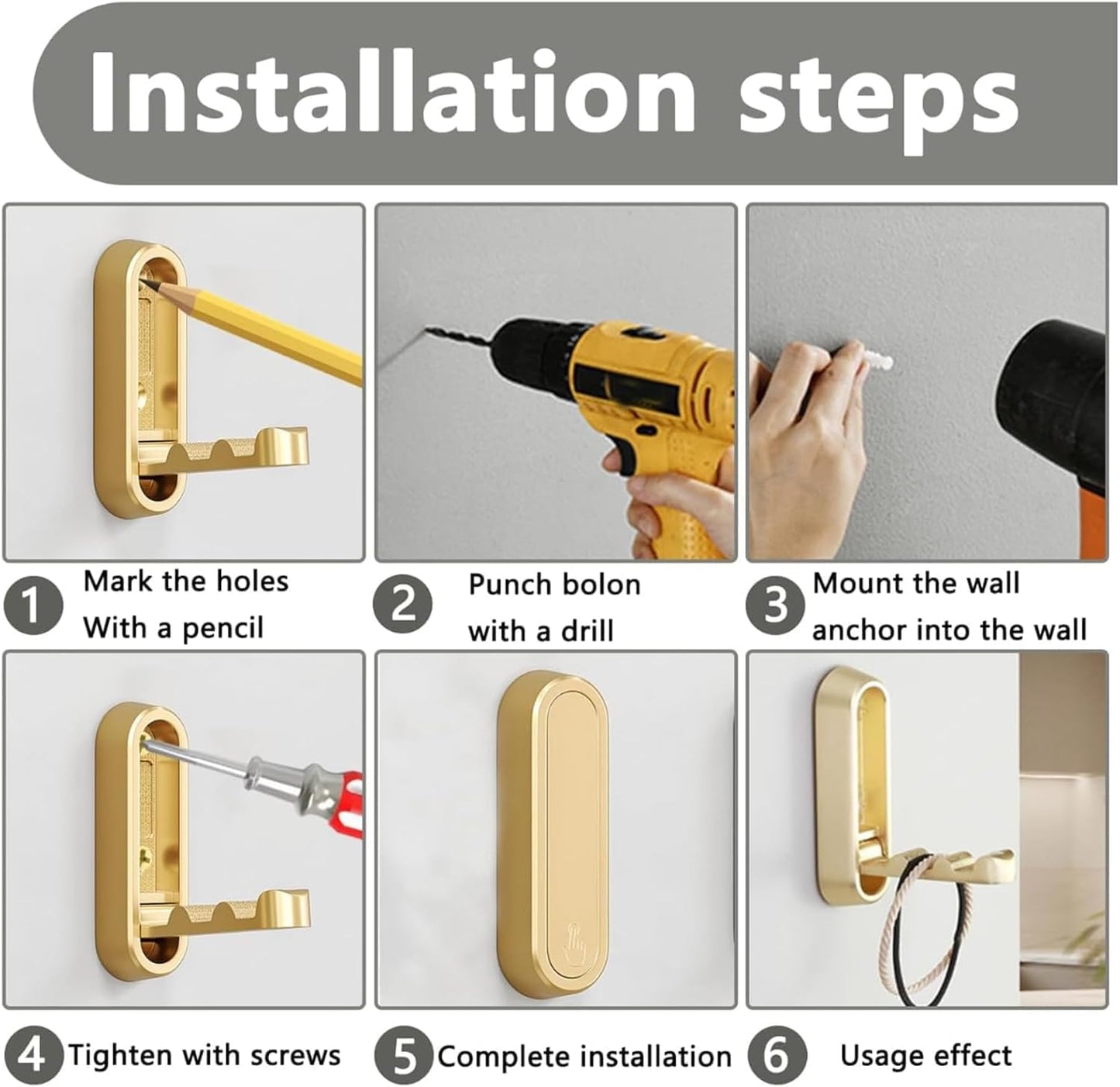 Installation steps

1 Mark the holes With a pencil

2 Punch bolon with a drill

3 Mount the wall anchor into the wall

4 Tighten with screws

5 Complete installation

6 Usage effect