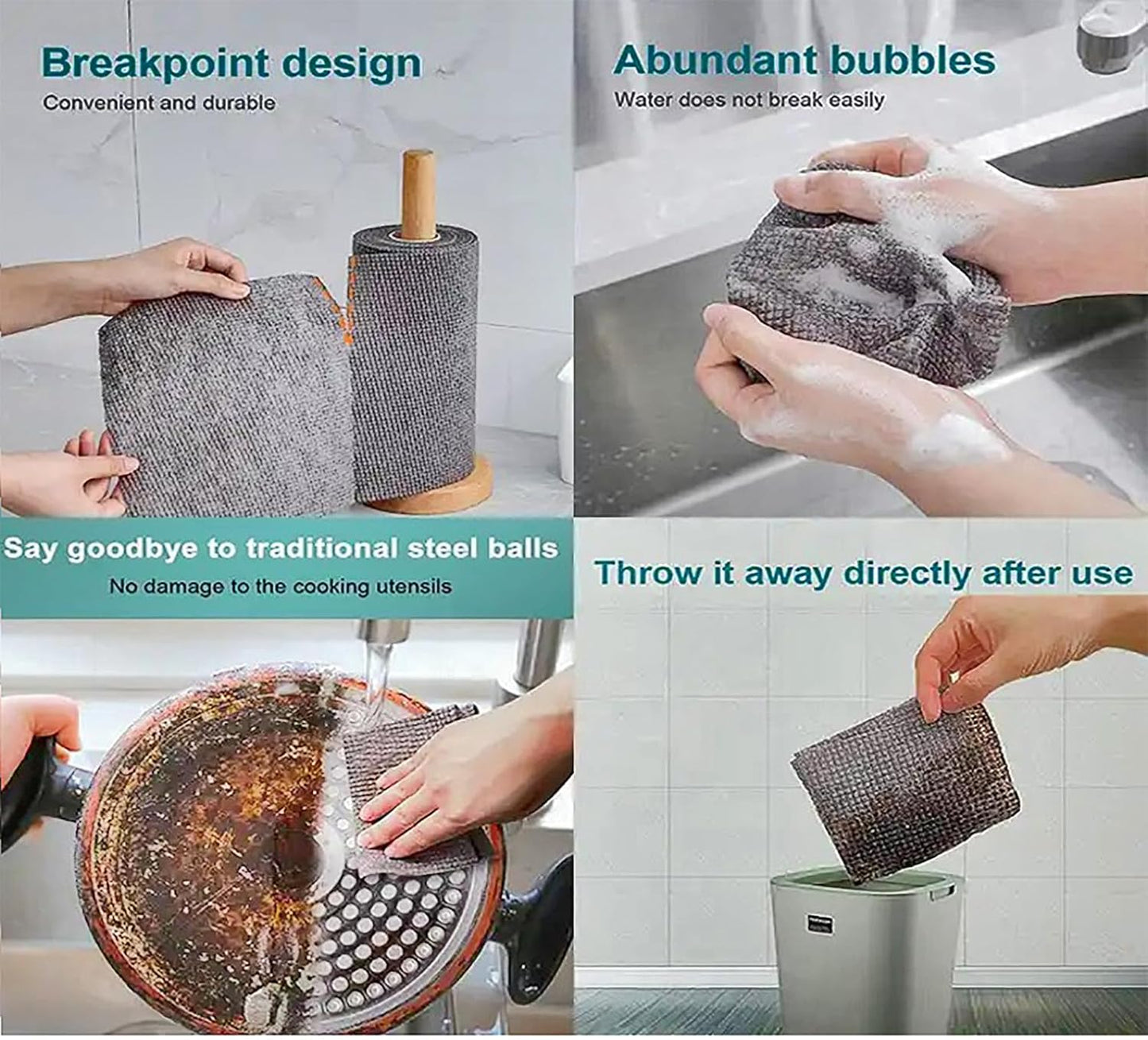 Breakpoint design
Convenient and durable

Abundant bubbles
Water does not break easily

Say goodbye to traditional steel balls
No damage to the cooking utensils

Throw it away directly after use